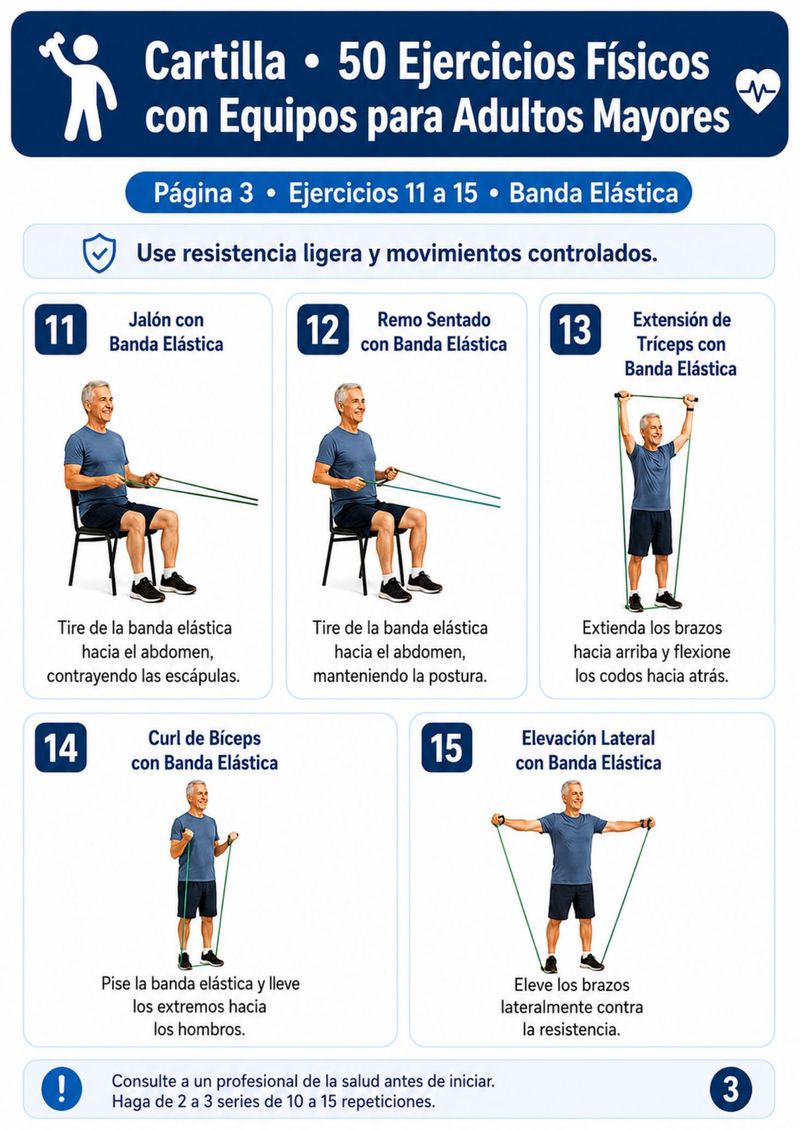 Cartilla • 50 Ejercicios Físicos con Equipos para Adultos Mayores

Página 3 • Ejercicios 11 a 15 • Banda Elástica

Use resistencia ligera y movimientos controlados.

11
Jalón con Banda Elástica

Tire de la banda elástica hacia el abdomen, contrayendo las escápulas.

12
Remo Sentado con Banda Elástica

Tire de la banda elástica hacia el abdomen, manteniendo la postura.

13
Extensión de Tríceps con Banda Elástica

Extienda los brazos hacia arriba y flexione los codos hacia atrás.

14
Curl de Bíceps con Banda Elástica

Pise la banda elástica y lleve los extremos hacia los hombros.

15
Elevación Lateral con Banda Elástica

Eleve los brazos lateralmente contra la resistencia.

Consulte a un profesional de la salud antes de iniciar.
Haga de 2 a 3 series de 10 a 15 repeticiones.

3